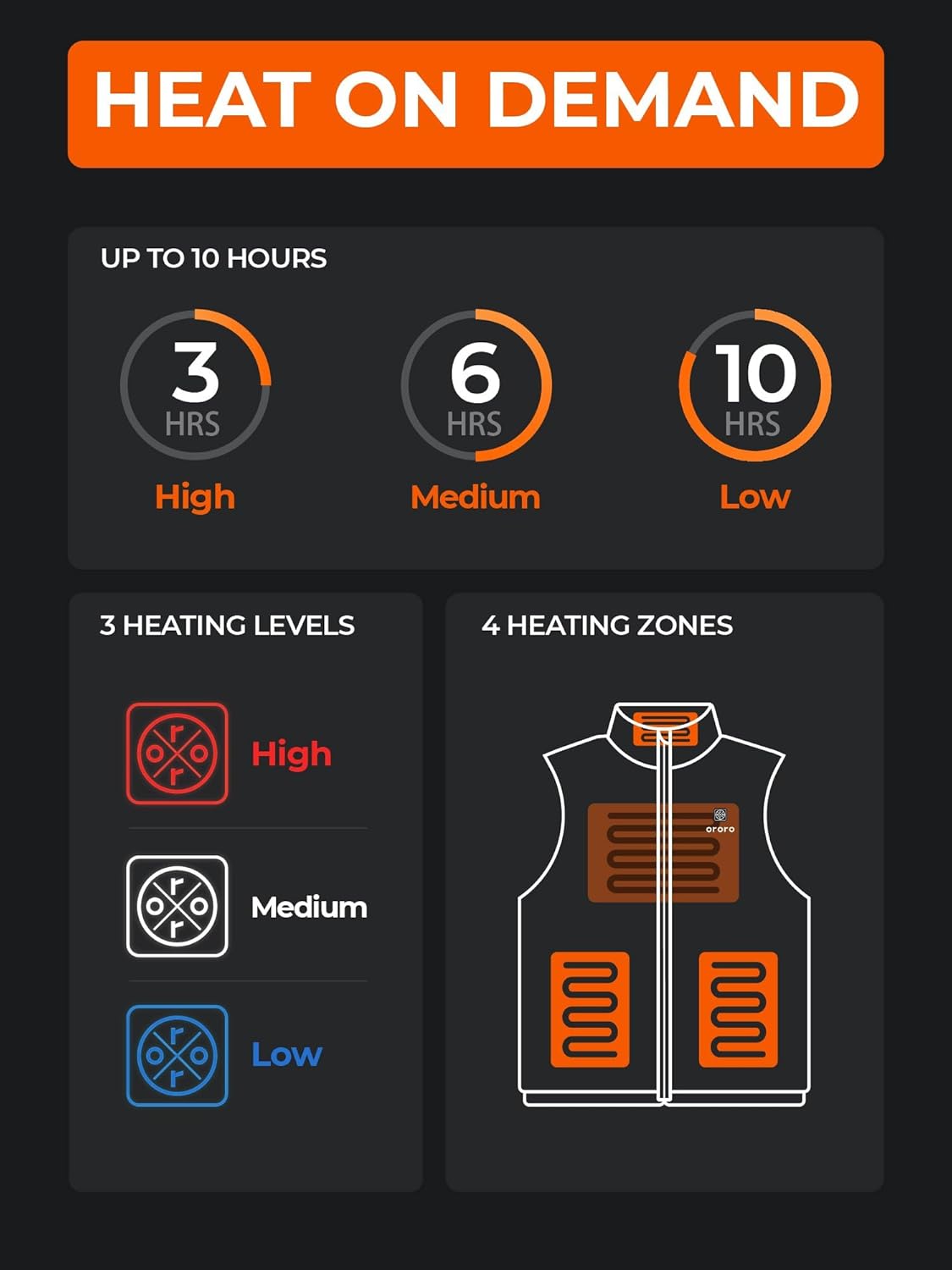 HEAT ON DEMAND

UP TO 10 HOURS

3 HRS
High

6 HRS
Medium

10 HRS
Low

3 HEATING LEVELS

High

Medium

Low

4 HEATING ZONES

ororo