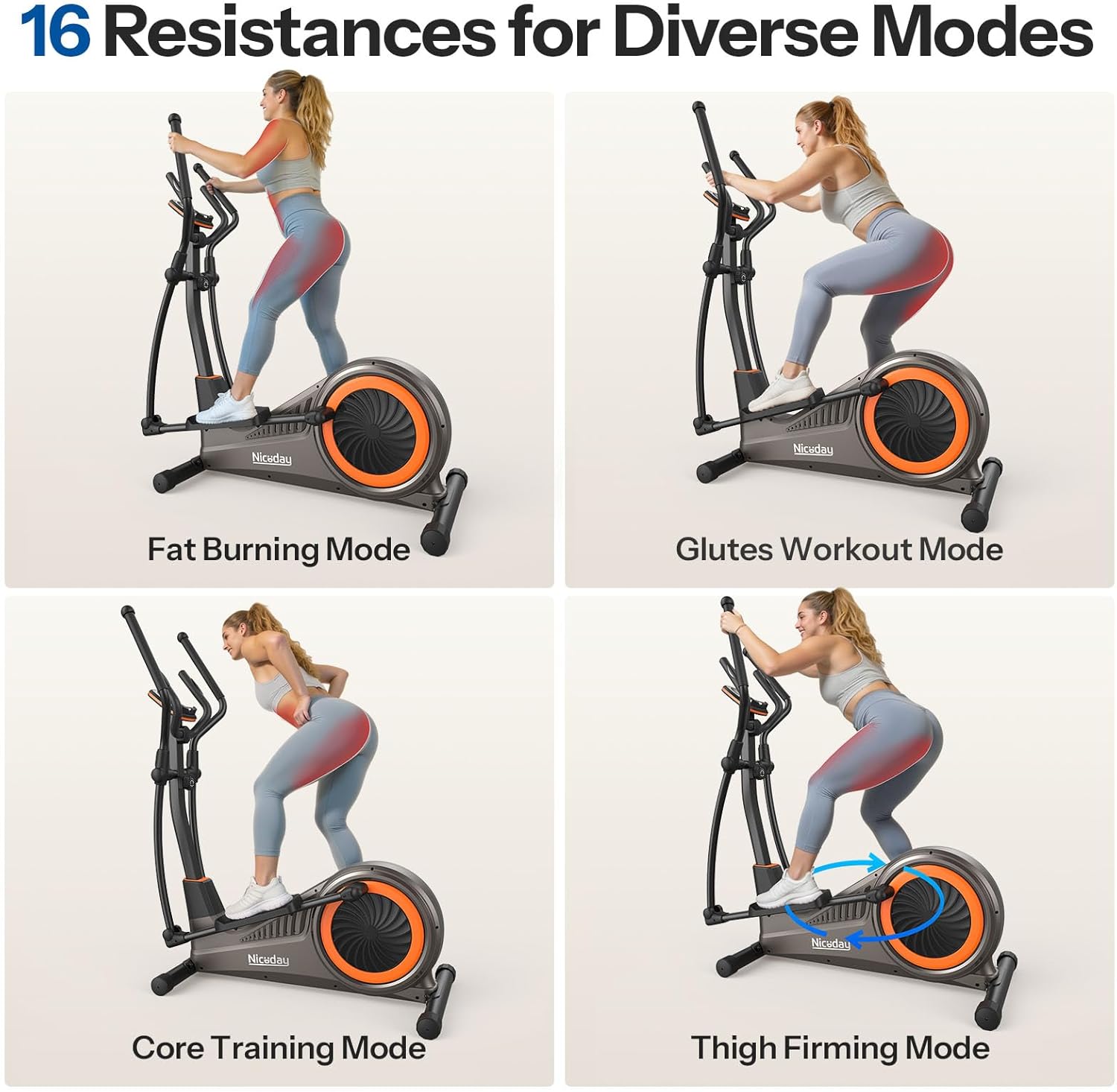 16 Resistances for Diverse Modes

Niceday

Fat Burning Mode

Niceday

Glutes Workout Mode

Niceday

Core Training Mode

Niceday

Thigh Firming Mode